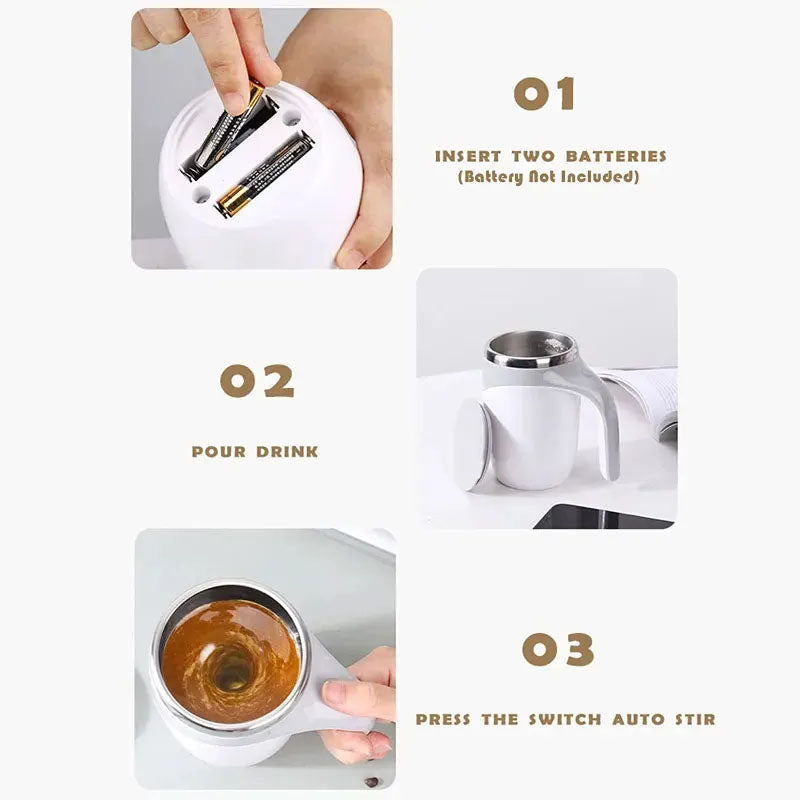 01

INSERT TWO BATTERIES
(Battery Not Included)

02

POUR DRINK

03

PRESS THE SWITCH AUTO STIR