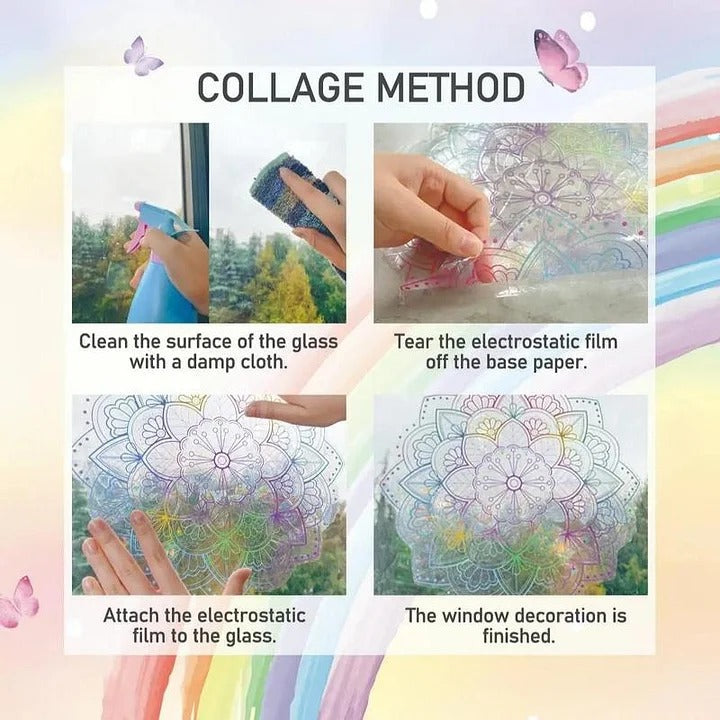 COLLAGE METHOD

Clean the surface of the glass with a damp cloth.

Tear the electrostatic film off the base paper.

Attach the electrostatic film to the glass.

The window decoration is finished.