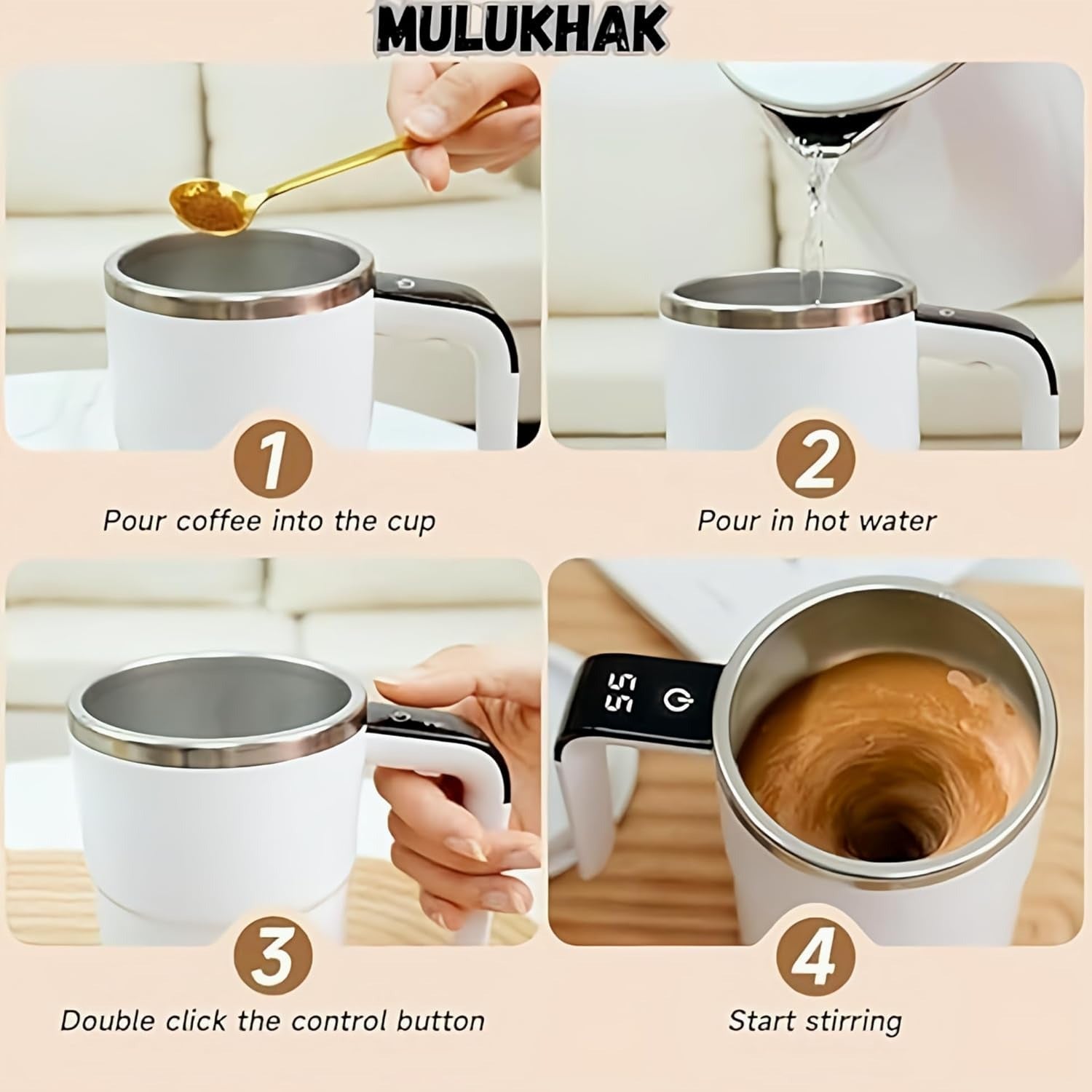 MULUKHAK

1
Pour coffee into the cup

2
Pour in hot water

3
Double click the control button

55

4
Start stirring