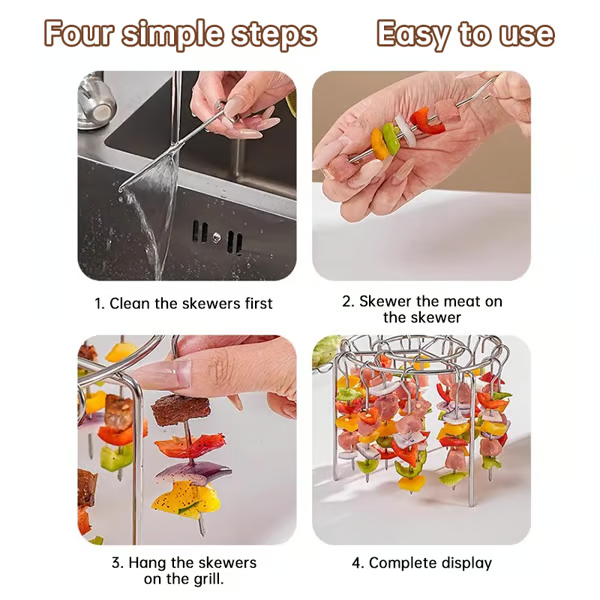 Four simple steps Easy to use

1. Clean the skewers first

2. Skewer the meat on the skewer

3. Hang the skewers on the grill.

4. Complete display