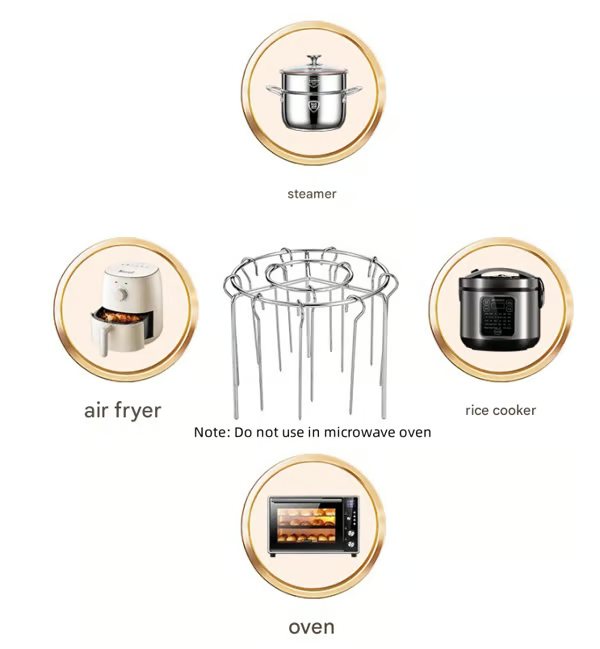 steamer

air fryer

rice cooker

Note: Do not use in microwave oven

oven